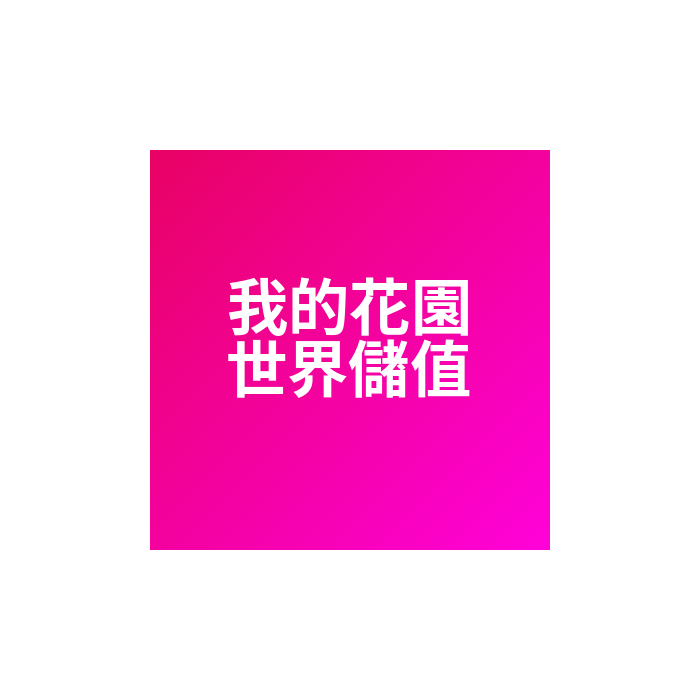 我的花園
世界儲值